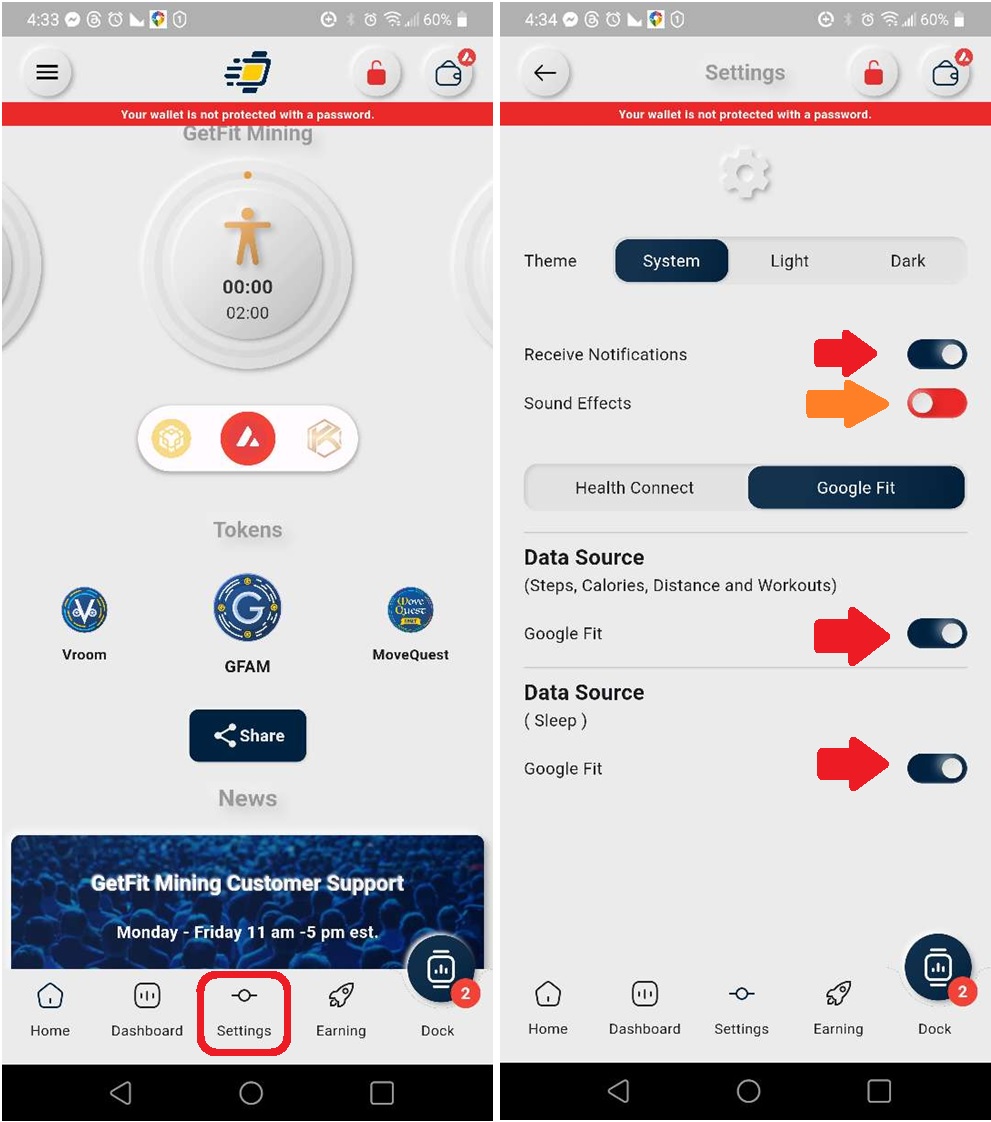 4:33 60%

Your wallet is not protected with a password.

GetFit Mining

00:00
02:00

Tokens

Vroom

GFAM

MoveQuest

Share

News

GetFit Mining Customer Support

Monday - Friday 11 am -5 pm est.

2

Home
Dashboard
Settings
Earning
Dock

4:34 60%

Settings

Your wallet is not protected with a password.

Theme
System
Light
Dark

Receive Notifications

Sound Effects

Health Connect
Google Fit

Data Source
(Steps, Calories, Distance and Workouts)

Google Fit

Data Source
( Sleep )

Google Fit

2

Home
Dashboard
Settings
Earning
Dock